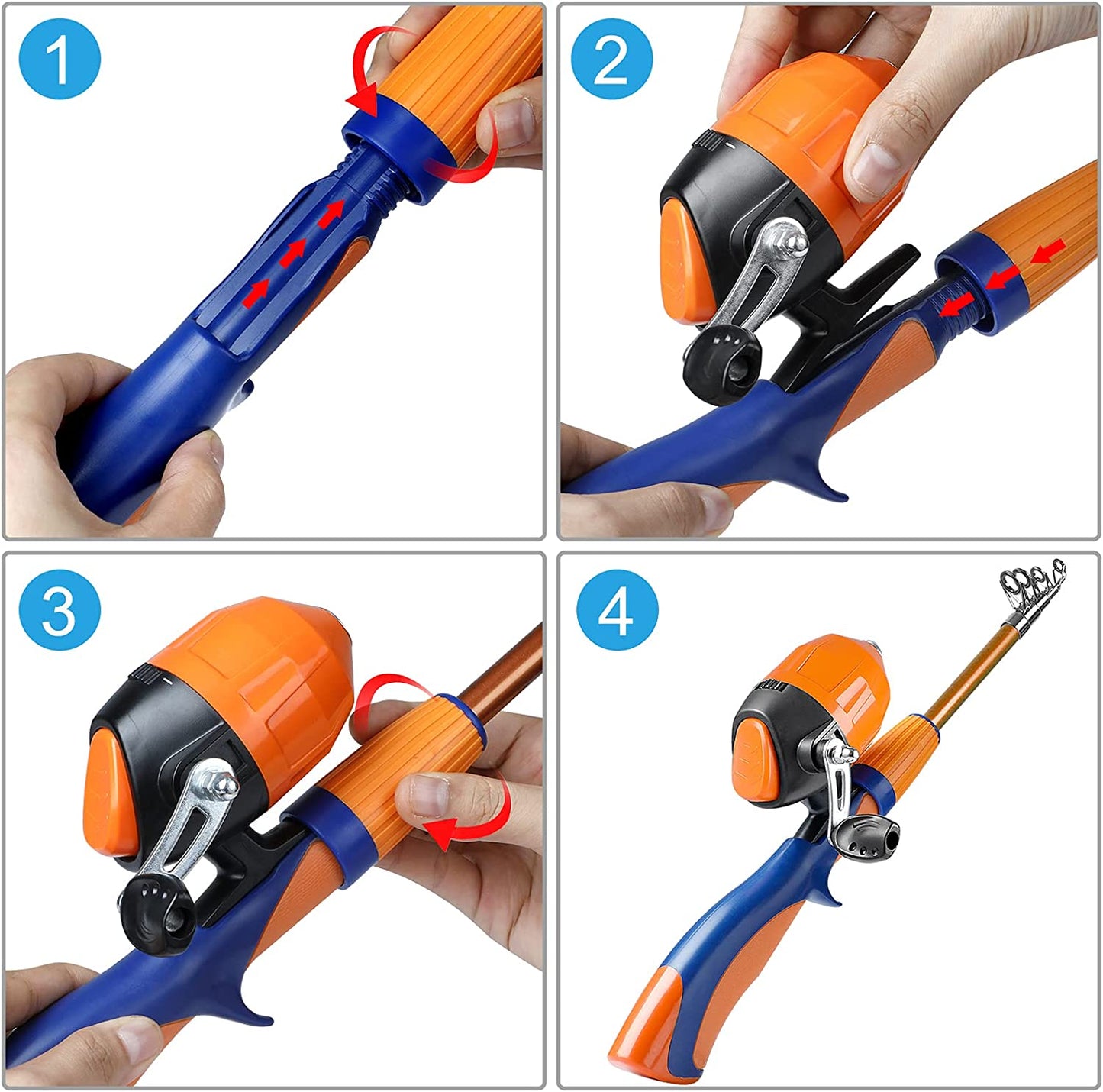 1

2

3

4